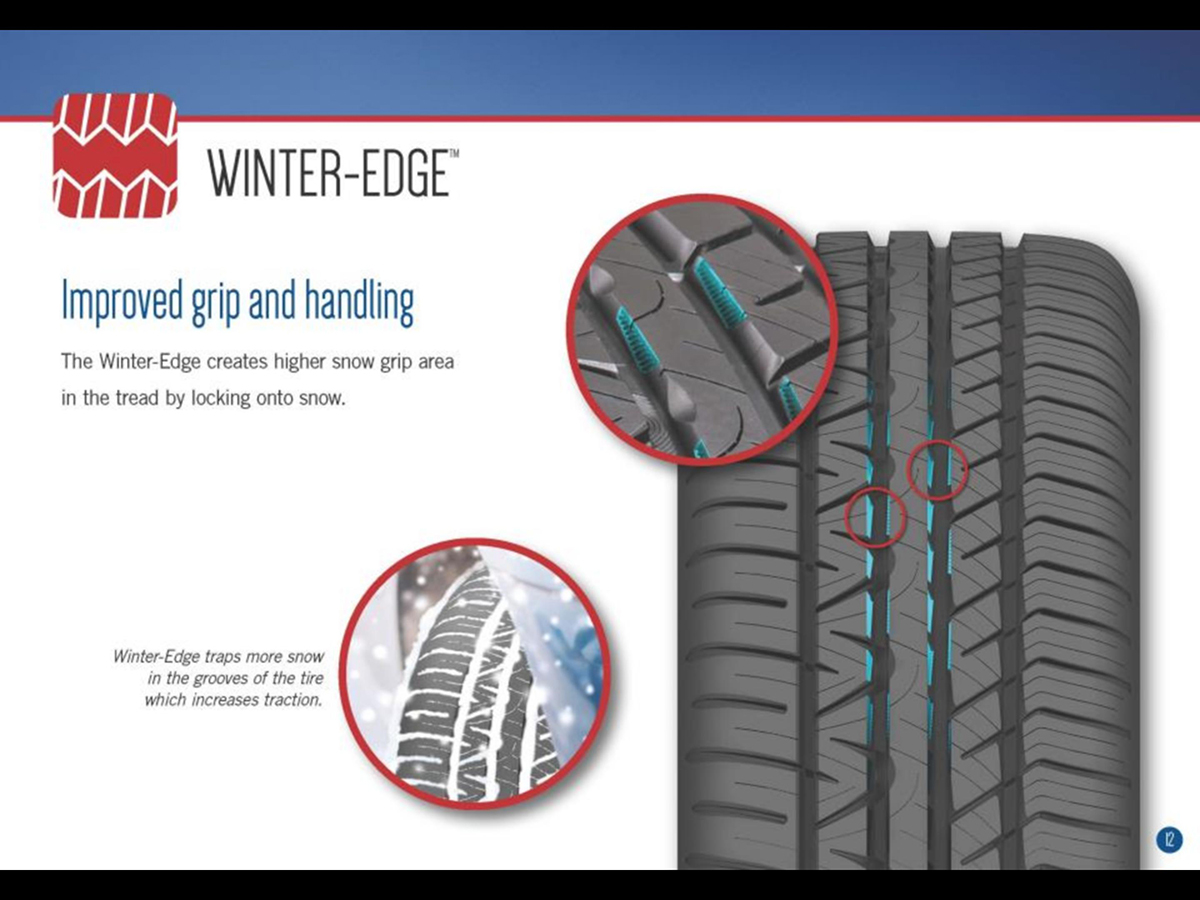 WINTER-EDGE™

Improved grip and handling

The Winter-Edge creates higher snow grip area in the tread by locking onto snow.

Winter-Edge traps more snow in the grooves of the tire which increases traction.

12